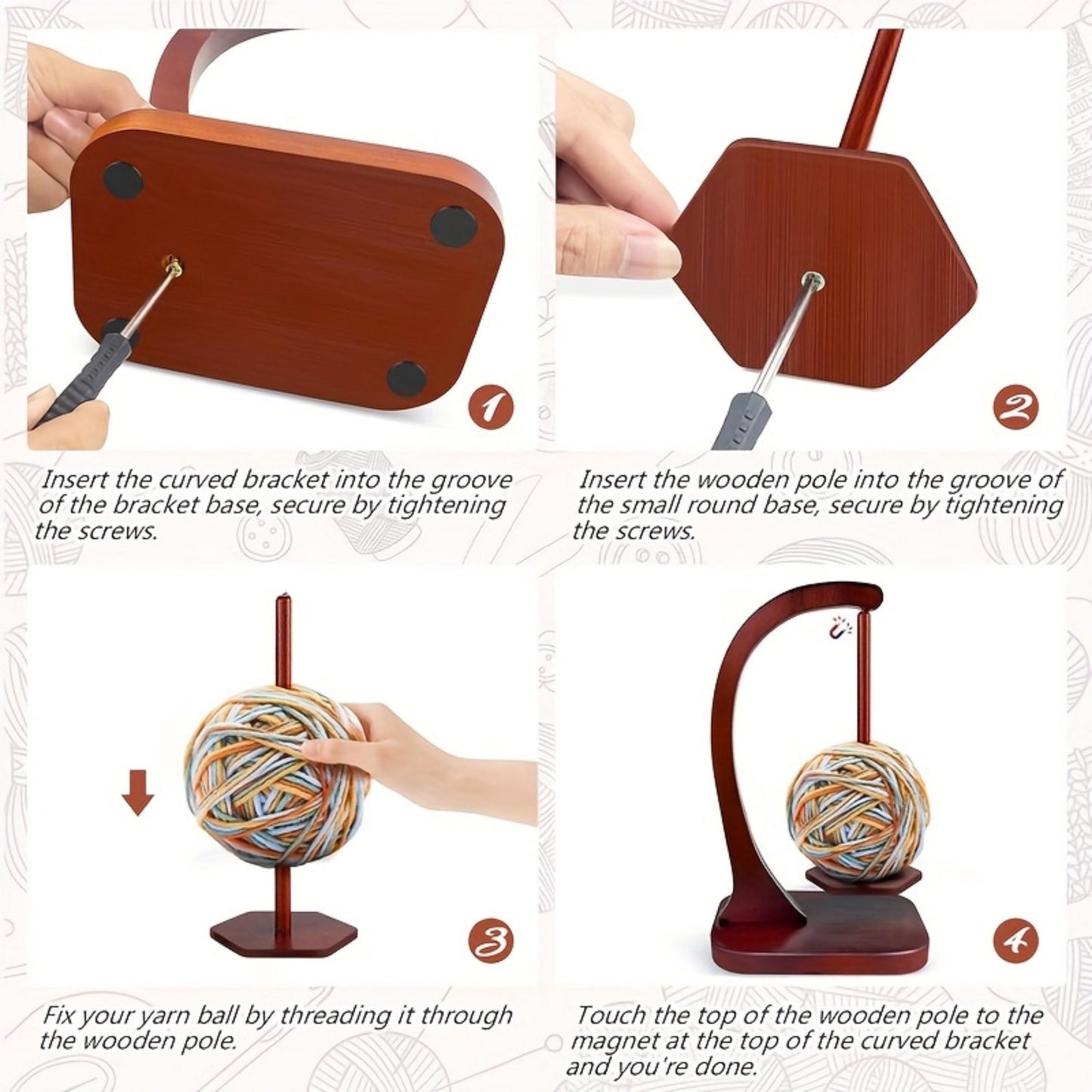 1

Insert the curved bracket into the groove of the bracket base, secure by tightening the screws.

2

Insert the wooden pole into the groove of the small round base, secure by tightening the screws.

3

Fix your yarn ball by threading it through the wooden pole.

4

Touch the top of the wooden pole to the magnet at the top of the curved bracket and you're done.